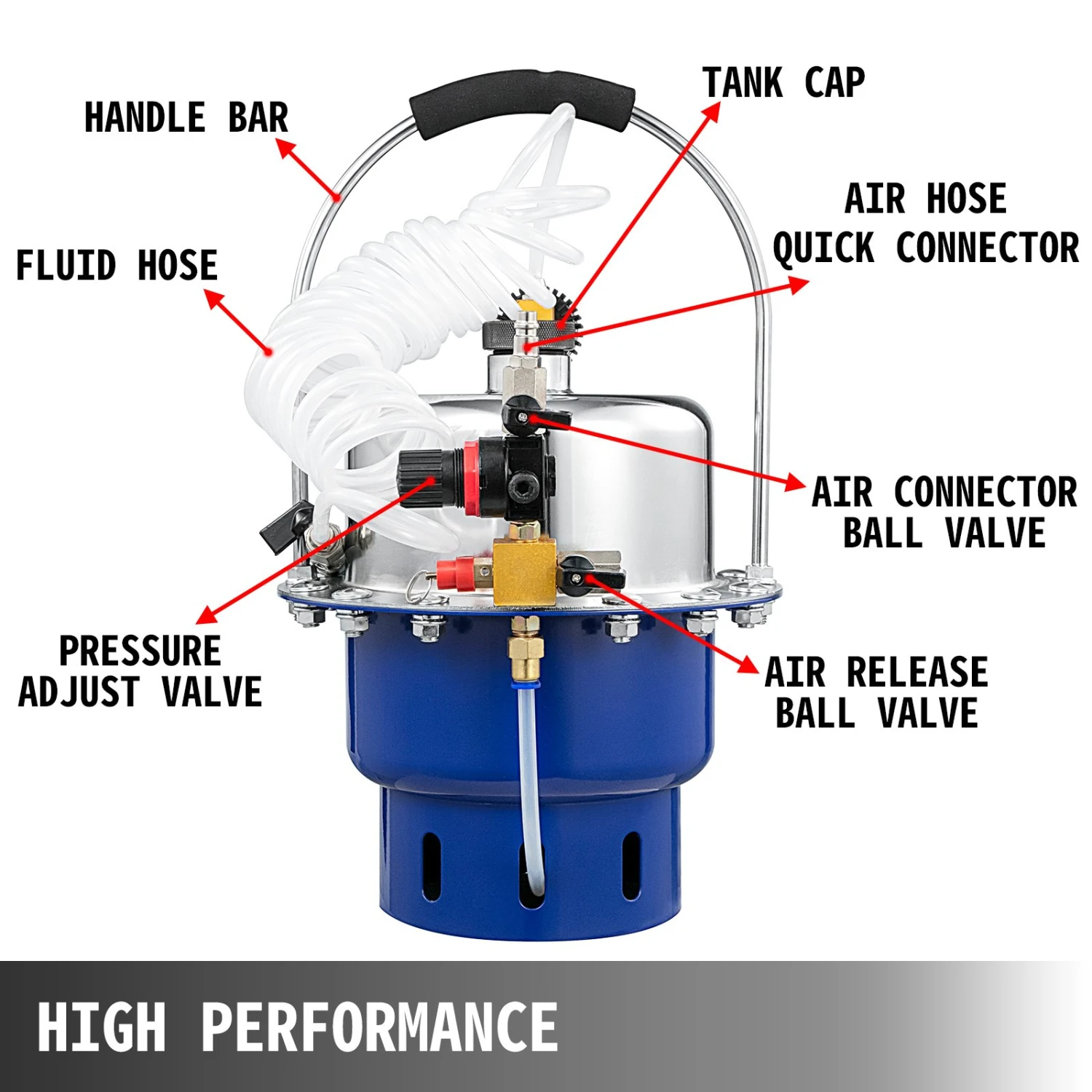 HANDLE BAR

TANK CAP

AIR HOSE
QUICK CONNECTOR

FLUID HOSE

AIR CONNECTOR
BALL VALVE

PRESSURE
ADJUST VALVE

AIR RELEASE
BALL VALVE

HIGH PERFORMANCE