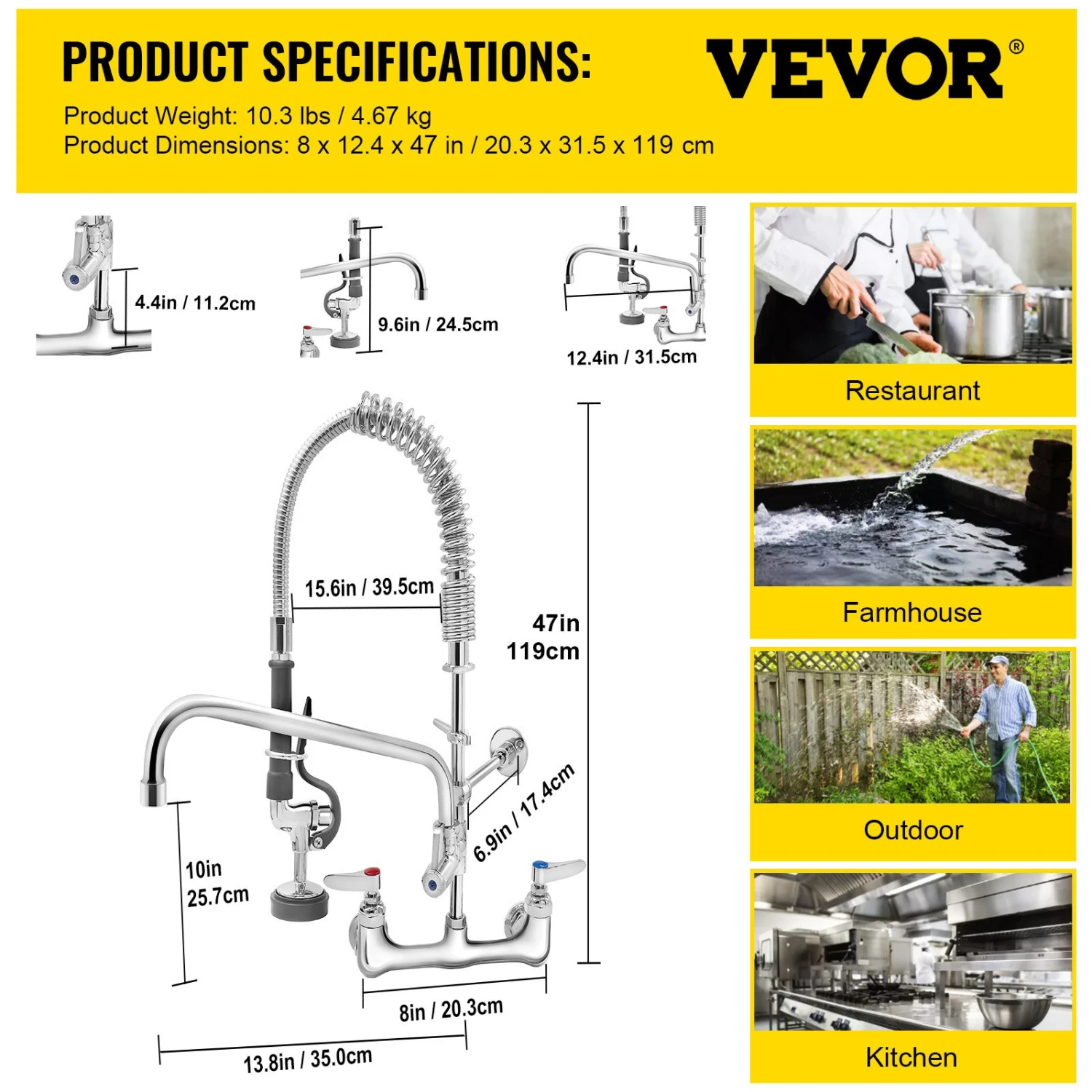 PRODUCT SPECIFICATIONS:

VEVOR®

Product Weight: 10.3 lbs / 4.67 kg
Product Dimensions: 8 x 12.4 x 47 in / 20.3 x 31.5 x 119 cm

4.4in / 11.2cm

9.6in / 24.5cm

12.4in / 31.5cm

15.6in / 39.5cm

47in
119cm

6.9in / 17.4cm

10in
25.7cm

8in / 20.3cm

13.8in / 35.0cm

Restaurant

Farmhouse

Outdoor

Kitchen