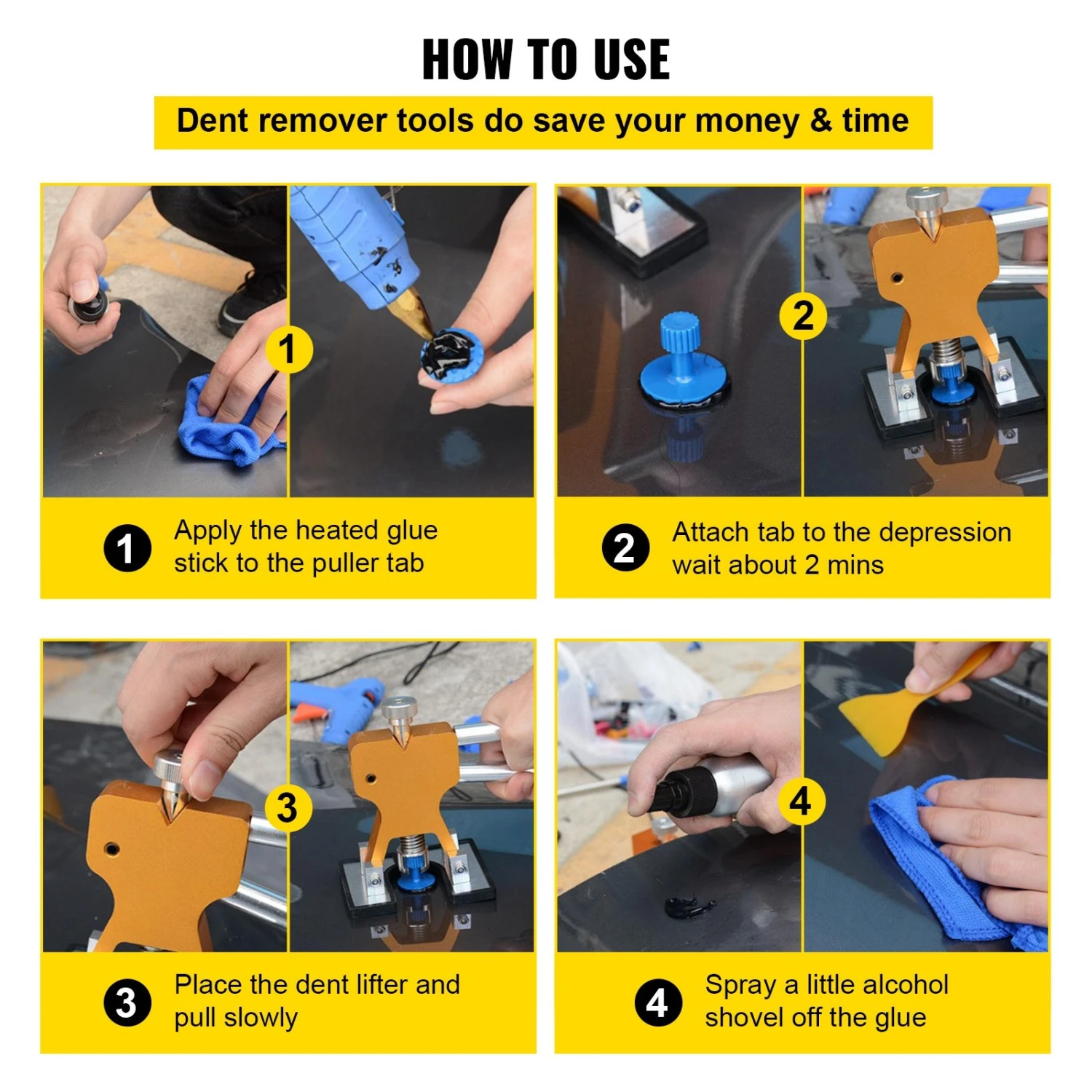 HOW TO USE

Dent remover tools do save your money & time

1

1 Apply the heated glue stick to the puller tab

2

2 Attach tab to the depression wait about 2 mins

3

3 Place the dent lifter and pull slowly

4

4 Spray a little alcohol shovel off the glue